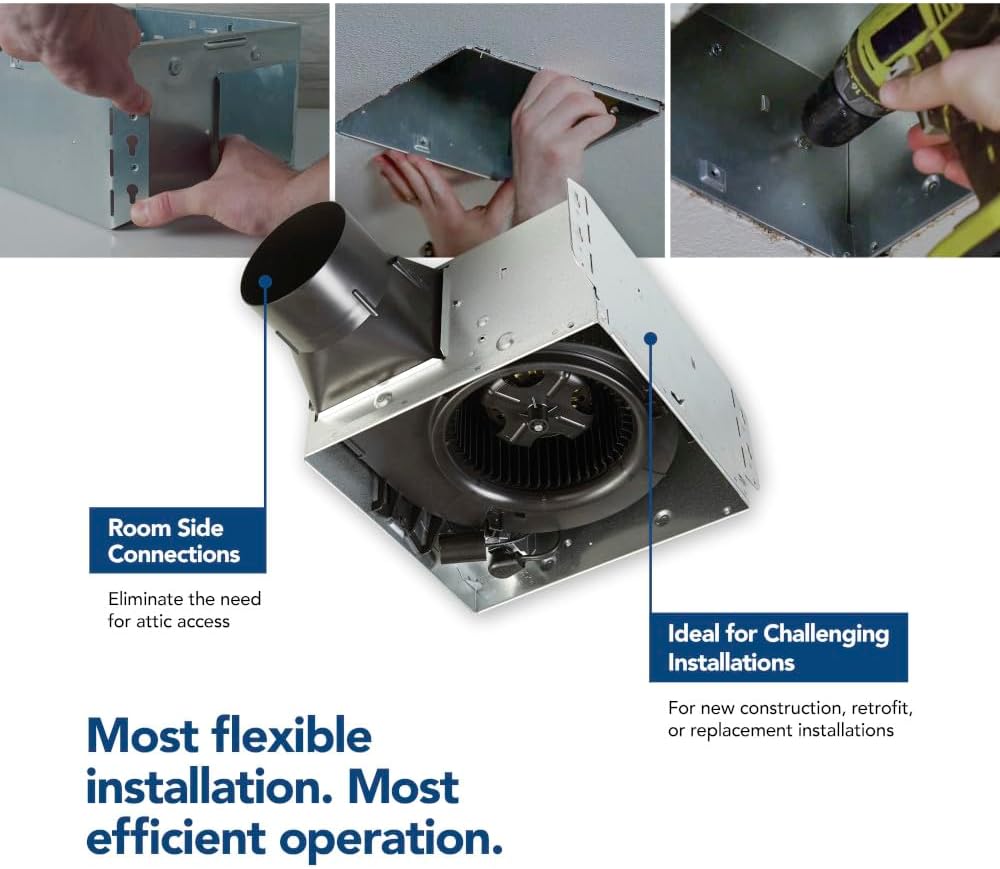 Room Side Connections

Eliminate the need for attic access

Ideal for Challenging Installations

For new construction, retrofit, or replacement installations

Most flexible installation. Most efficient operation.