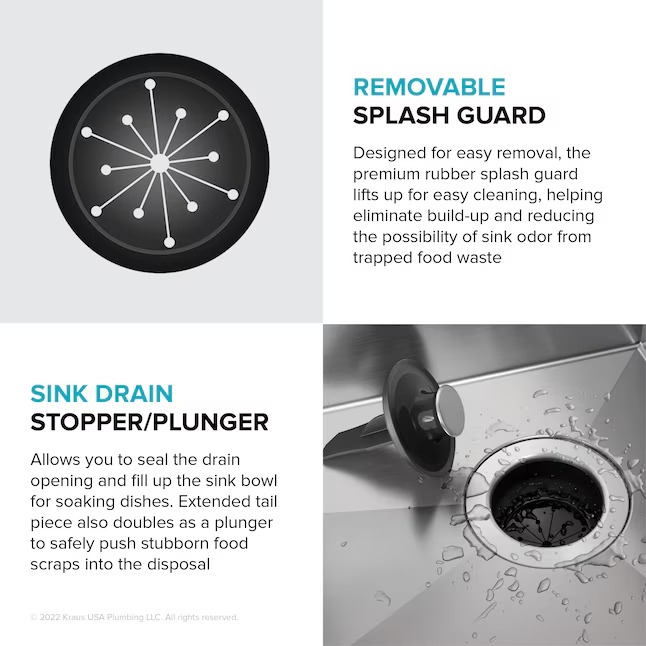 REMOVABLE
SPLASH GUARD

Designed for easy removal, the premium rubber splash guard lifts up for easy cleaning, helping eliminate build-up and reducing the possibility of sink odor from trapped food waste

SINK DRAIN
STOPPER/PLUNGER

Allows you to seal the drain opening and fill up the sink bowl for soaking dishes. Extended tail piece also doubles as a plunger to safely push stubborn food scraps into the disposal

© 2022 Kraus USA Plumbing LLC. All rights reserved.