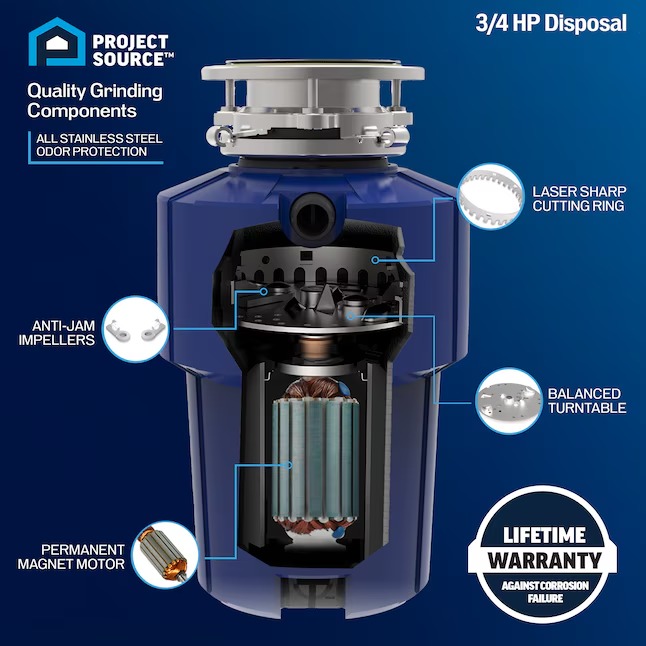 PROJECT SOURCE™

3/4 HP Disposal

Quality Grinding Components

ALL STAINLESS STEEL ODOR PROTECTION

LASER SHARP CUTTING RING

ANTI-JAM IMPELLERS

BALANCED TURNTABLE

PERMANENT MAGNET MOTOR

LIFETIME WARRANTY AGAINST CORROSION FAILURE