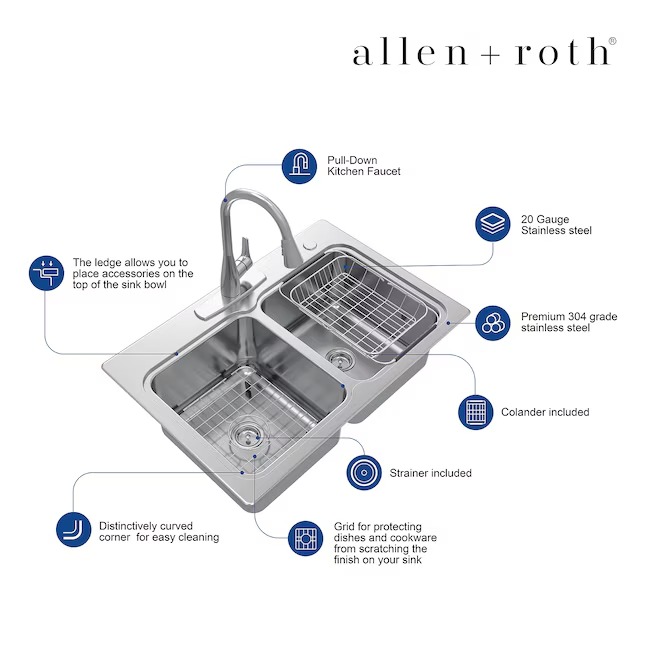 allen + roth®

Pull-Down Kitchen Faucet

20 Gauge Stainless steel

The ledge allows you to place accessories on the top of the sink bowl

Premium 304 grade stainless steel

Colander included

Strainer included

Distinctively curved corner for easy cleaning

Grid for protecting dishes and cookware from scratching the finish on your sink