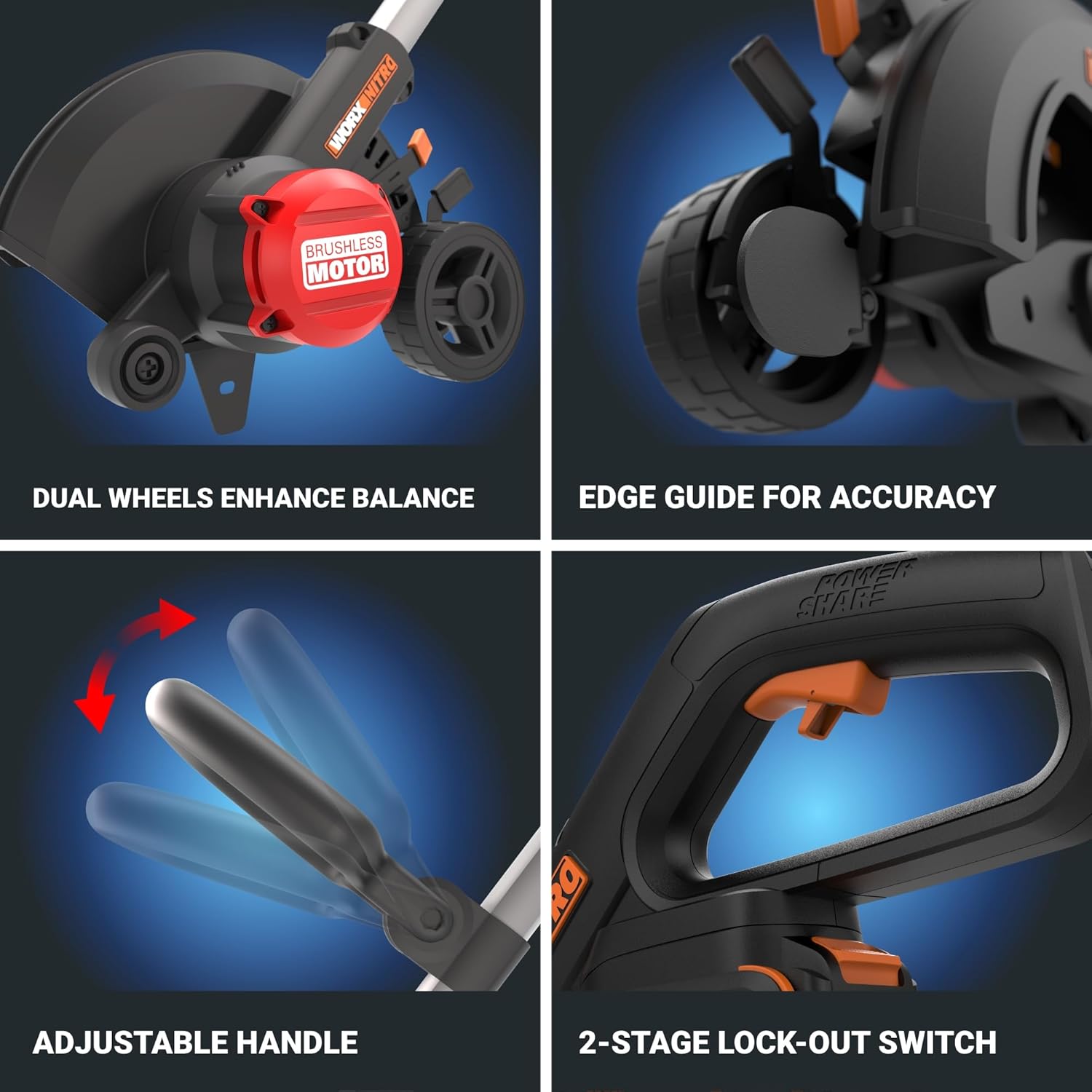 WORX NITRO

BRUSHLESS MOTOR

DUAL WHEELS ENHANCE BALANCE

EDGE GUIDE FOR ACCURACY

ADJUSTABLE HANDLE

POWER SHARE

2-STAGE LOCK-OUT SWITCH